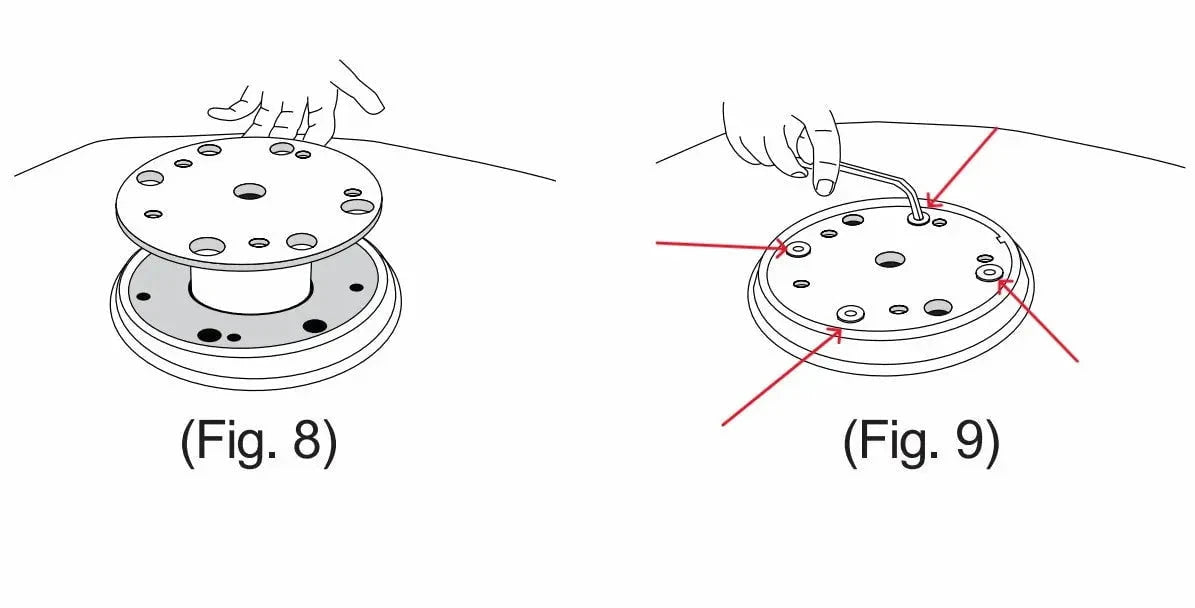 (Fig. 8)

(Fig. 9)